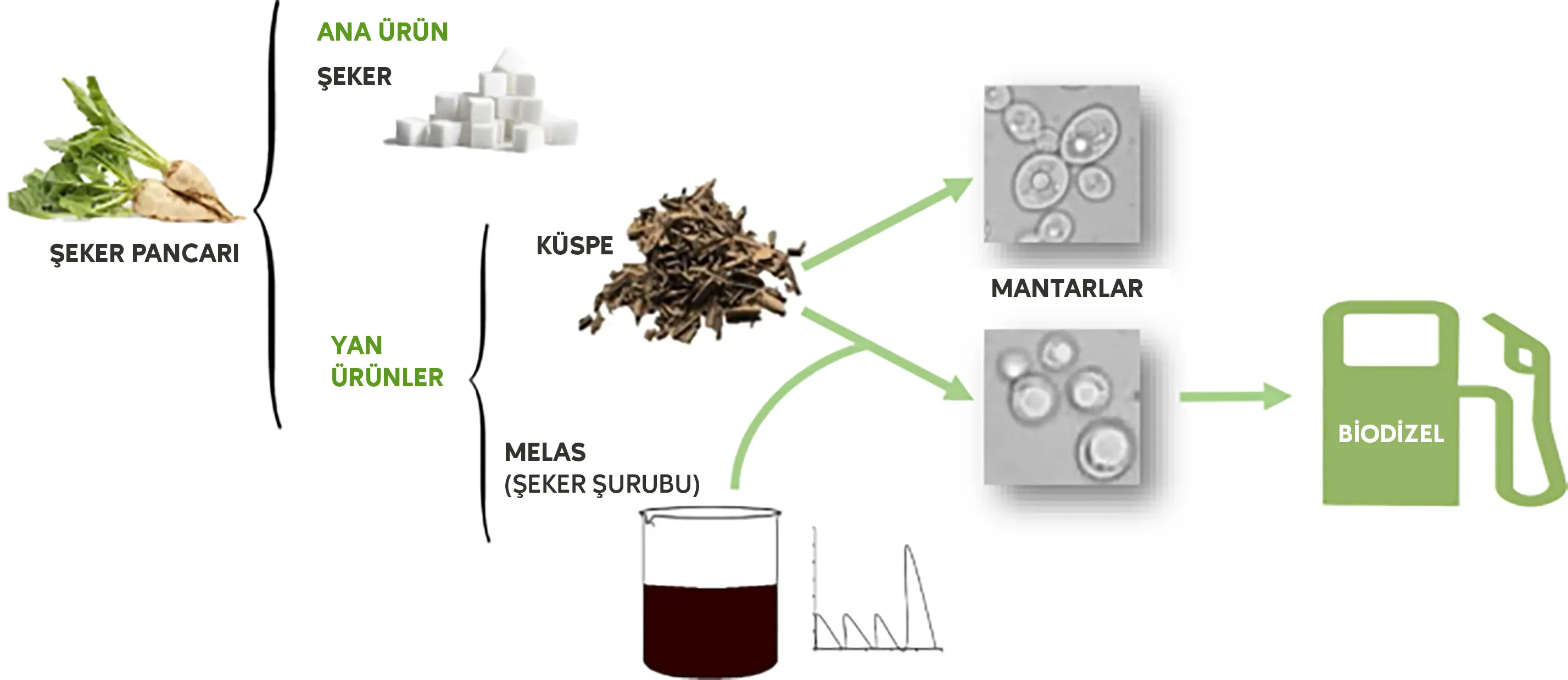 ŞEKER PANCARI

ANA ÜRÜN

ŞEKER

YAN ÜRÜNLER

KÜSPE

MELAS (ŞEKER ŞURUBU)

MANTARLAR

BİODİZEL